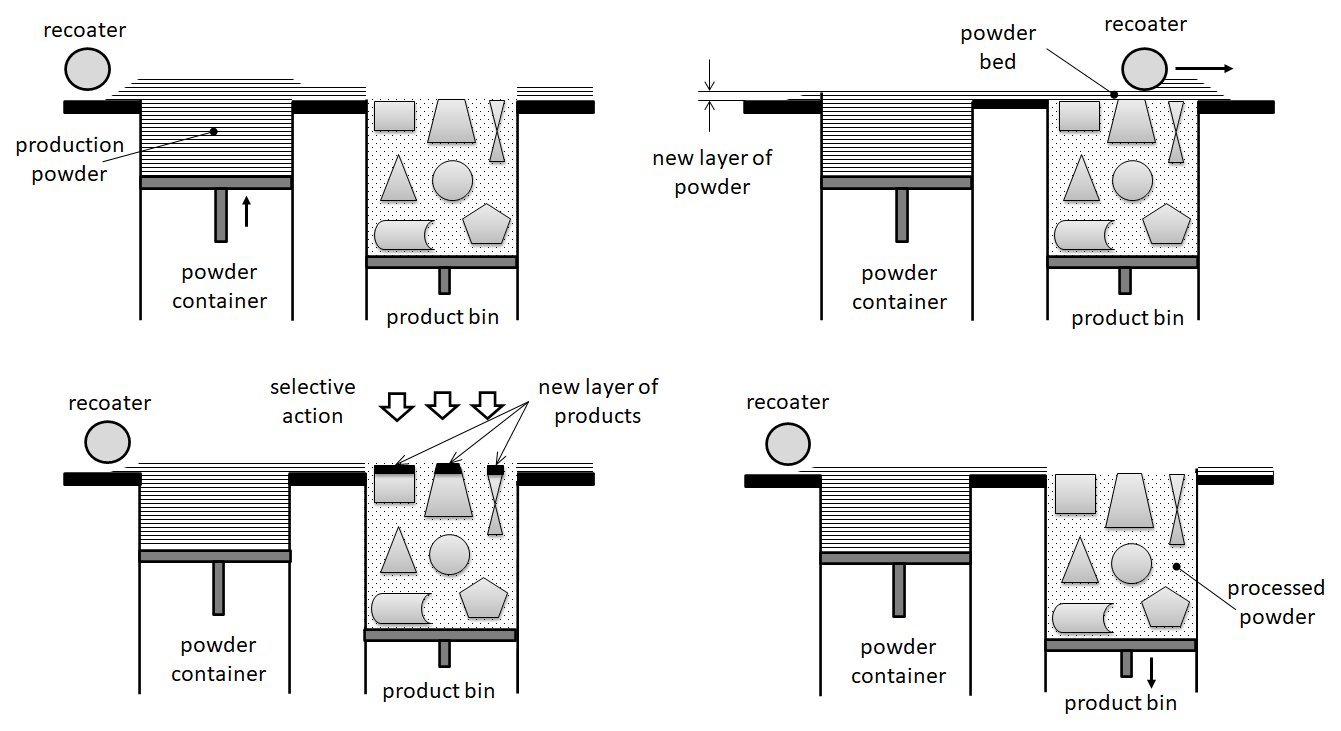 recoater

production powder

powder container

product bin

powder bed

recoater

new layer of powder

powder container

product bin

recoater

selective action

new layer of products

powder container

product bin

recoater

processed powder

powder container

product bin